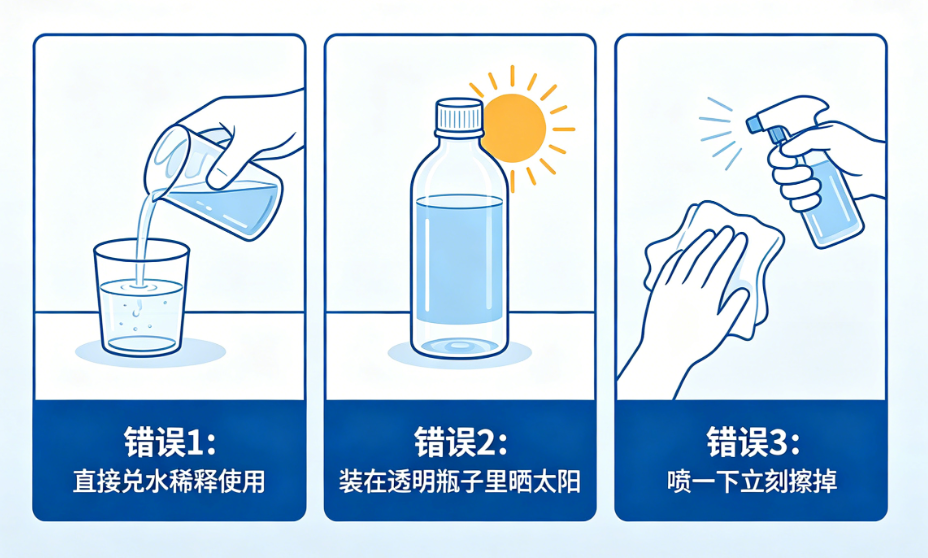 错误1:
直接兑水稀释使用

错误2:
装在透明瓶子里晒太阳

错误3:
喷一下立刻擦掉