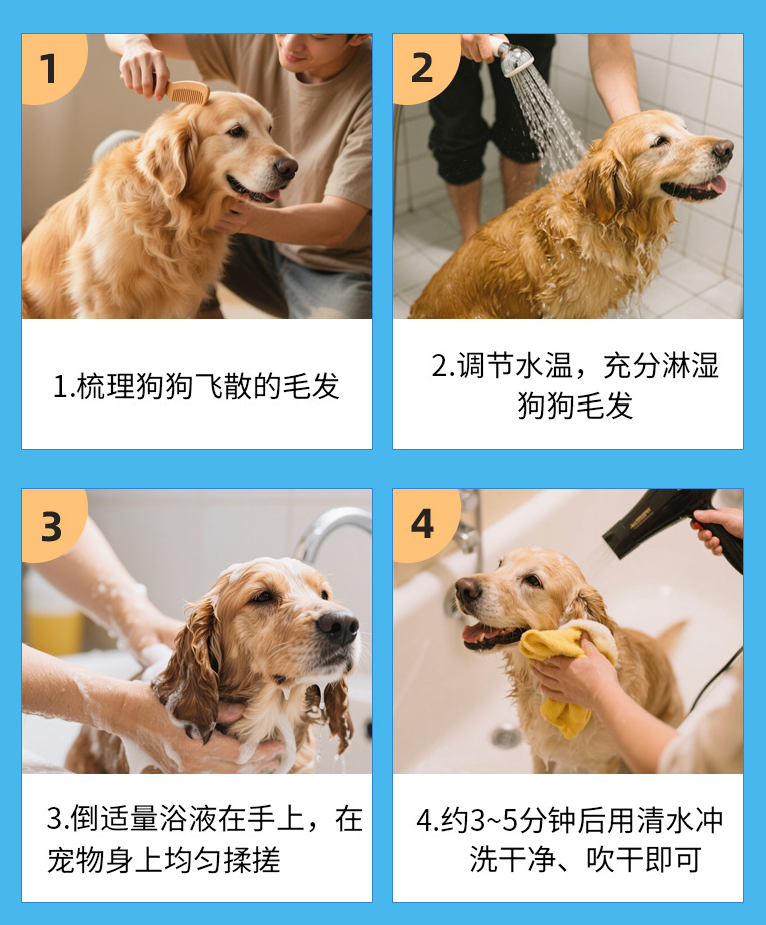 1

1.梳理狗狗飞散的毛发

2

2.调节水温，充分淋湿狗狗毛发

3

3.倒适量浴液在手上，在宠物身上均匀揉搓

4

4.约3~5分钟后用清水冲洗干净、吹干即可